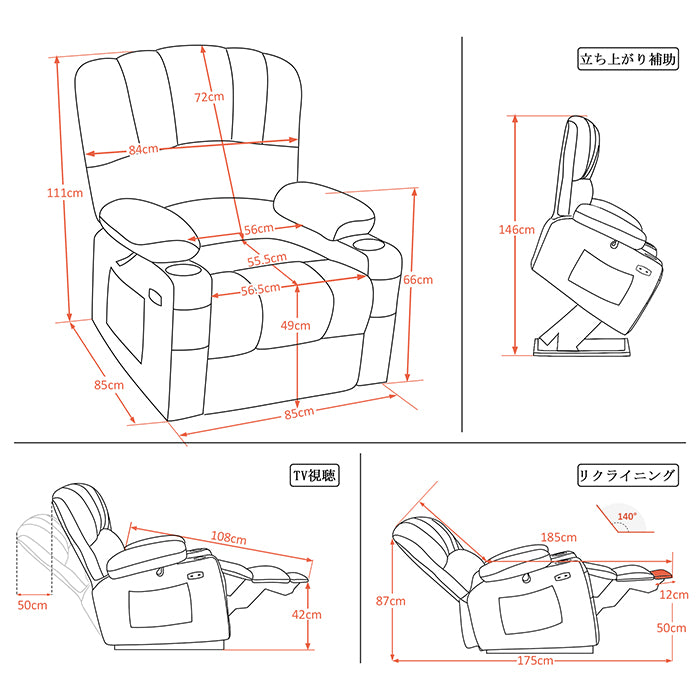 72cm
84cm
111cm
56cm
55.5cm
56.5cm
66cm
49cm
85cm
85cm

立ち上がり補助
146cm

TV視聴
108cm
50cm
42cm

リクライニング
140°
185cm
87cm
12cm
50cm
175cm