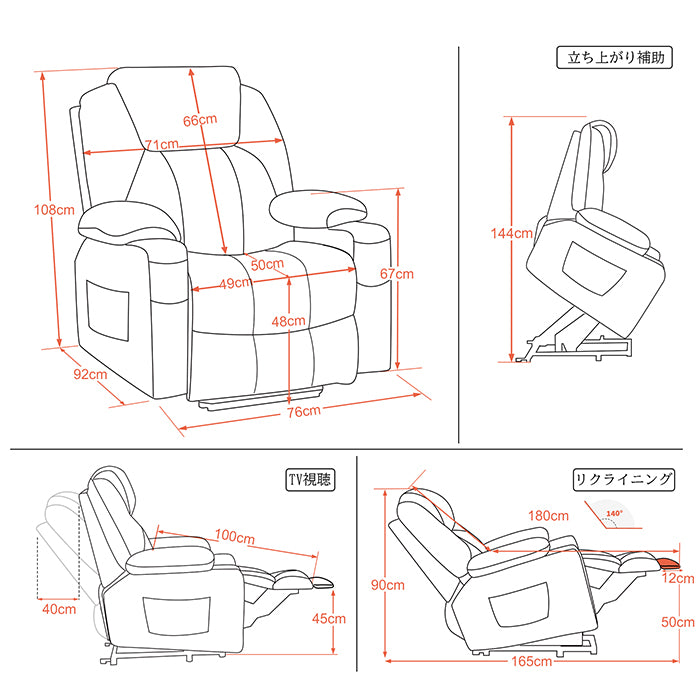 66cm
71cm
108cm
50cm
49cm
67cm
48cm
92cm
76cm

立ち上がり補助
144cm

TV視聴
100cm
40cm
45cm

リクライニング
180cm
140°
90cm
12cm
50cm
165cm